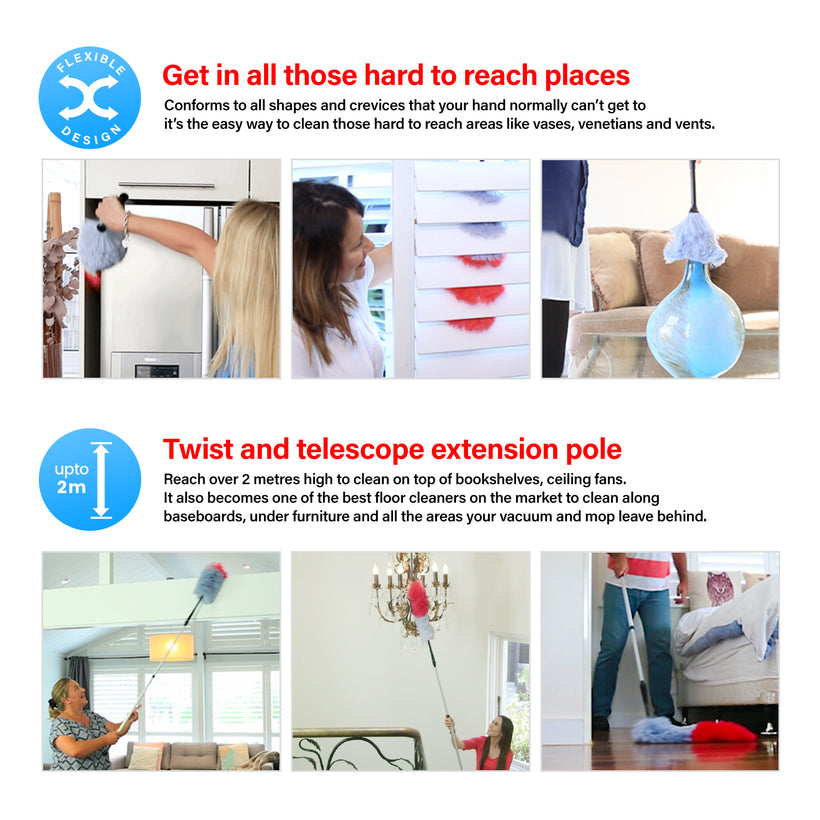 FLEXIBLE DESIGN

Get in all those hard to reach places

Conforms to all shapes and crevices that your hand normally can't get to it's the easy way to clean those hard to reach areas like vases, venetians and vents.

upto 2m

Twist and telescope extension pole

Reach over 2 metres high to clean on top of bookshelves, ceiling fans. It also becomes one of the best floor cleaners on the market to clean along baseboards, under furniture and all the areas your vacuum and mop leave behind.