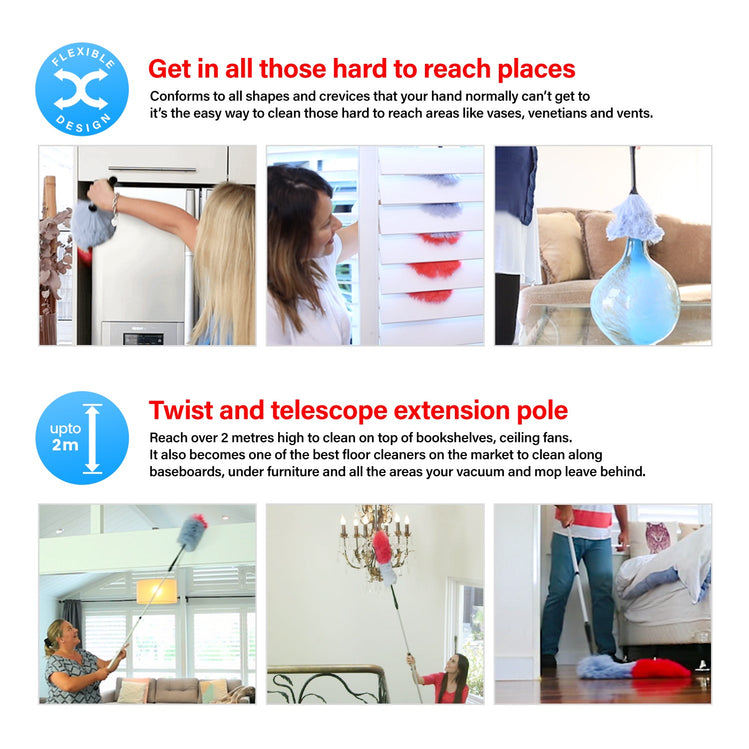 FLEXIBLE DESIGN

Get in all those hard to reach places

Conforms to all shapes and crevices that your hand normally can't get to it's the easy way to clean those hard to reach areas like vases, venetians and vents.

upto 2m

Twist and telescope extension pole

Reach over 2 metres high to clean on top of bookshelves, ceiling fans. It also becomes one of the best floor cleaners on the market to clean along baseboards, under furniture and all the areas your vacuum and mop leave behind.