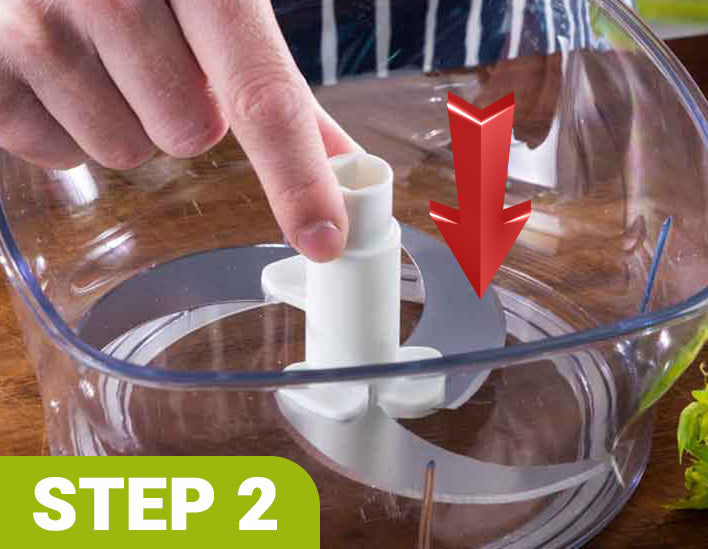 STEP 2